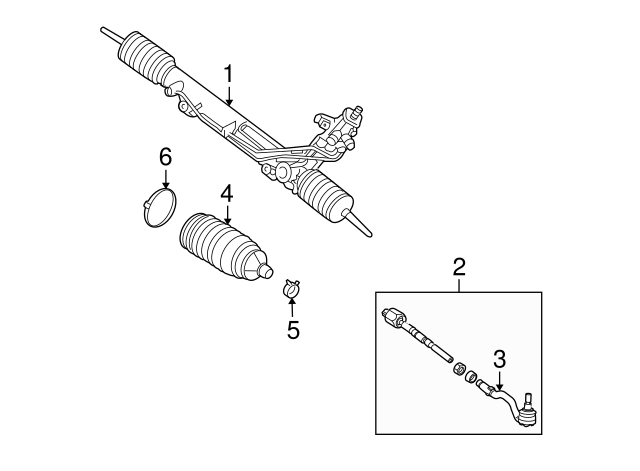 1
6
4
5
2
3