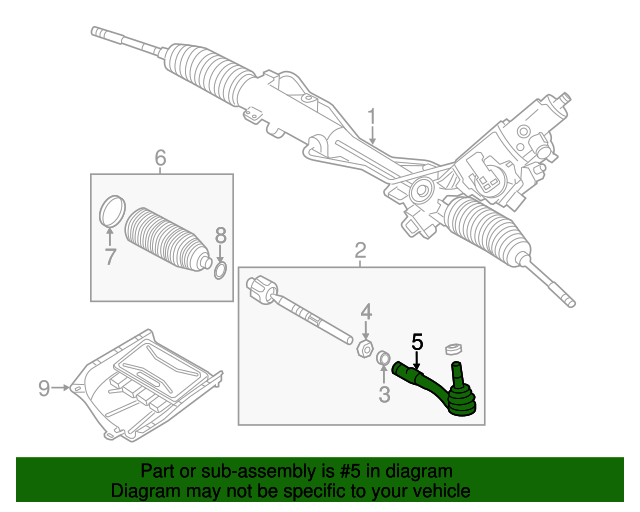 1
6
7
8
2
4
5
3
9
Part or sub-assembly is #5 in diagram
Diagram may not be specific to your vehicle