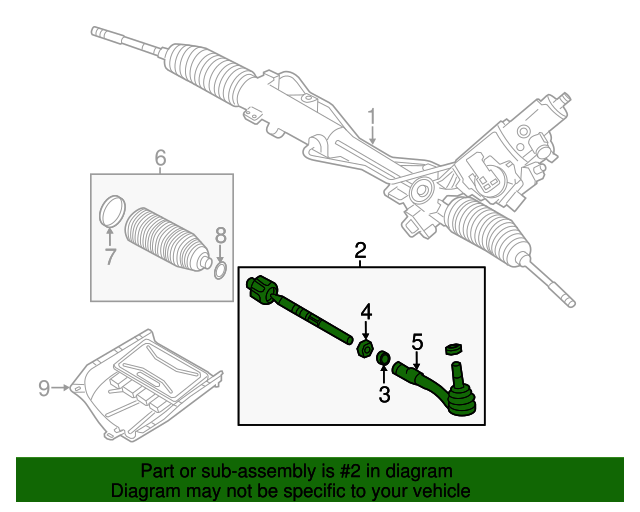 1
6
7
8
2
4
5
3
9

Part or sub-assembly is #2 in diagram
Diagram may not be specific to your vehicle