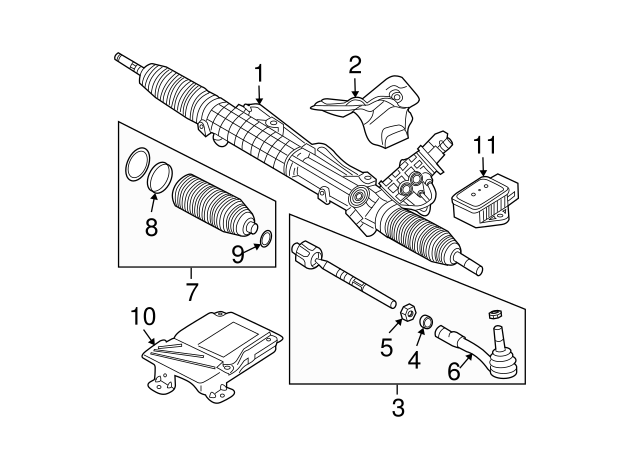 1
2
11
8
9
7
10
5
4
6
3