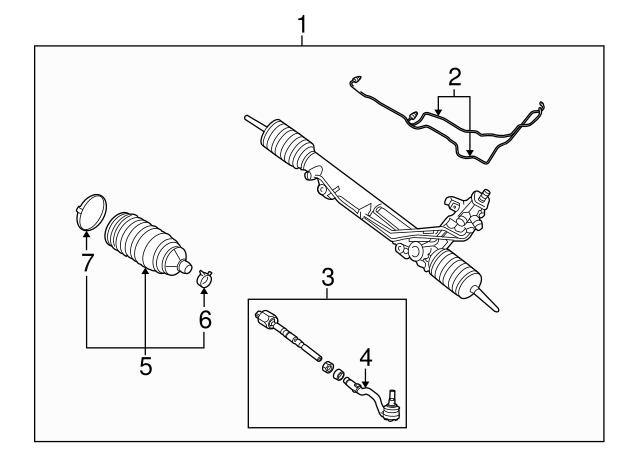 1
2
7
6
5
3
4