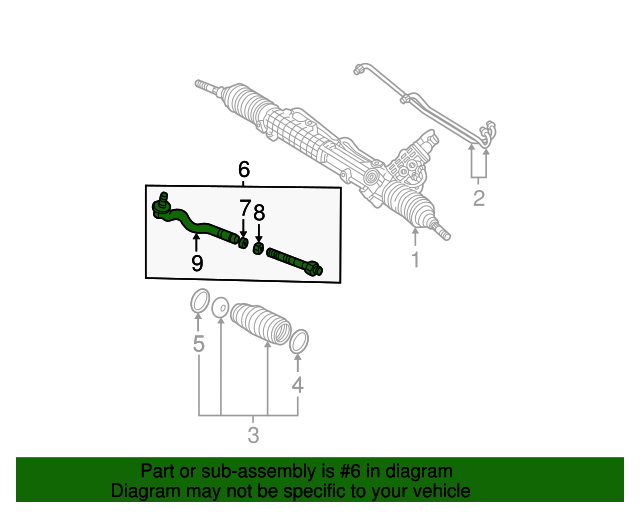 6
7
8
9
2
1
5
4
3

Part or sub-assembly is #6 in diagram
Diagram may not be specific to your vehicle