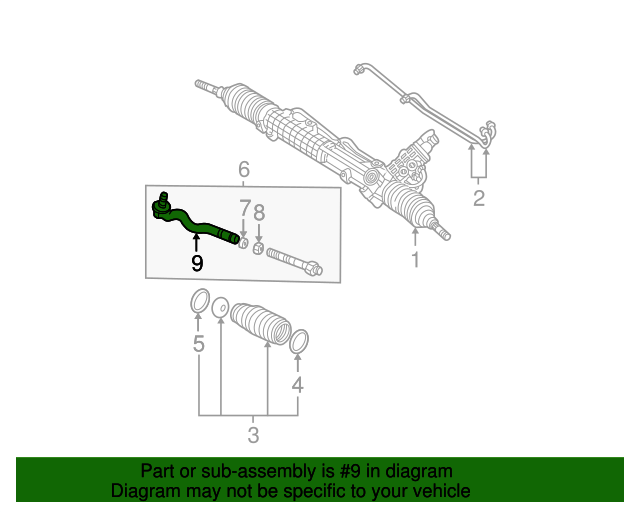 6
7
8
9
2
1
5
4
3

Part or sub-assembly is #9 in diagram
Diagram may not be specific to your vehicle