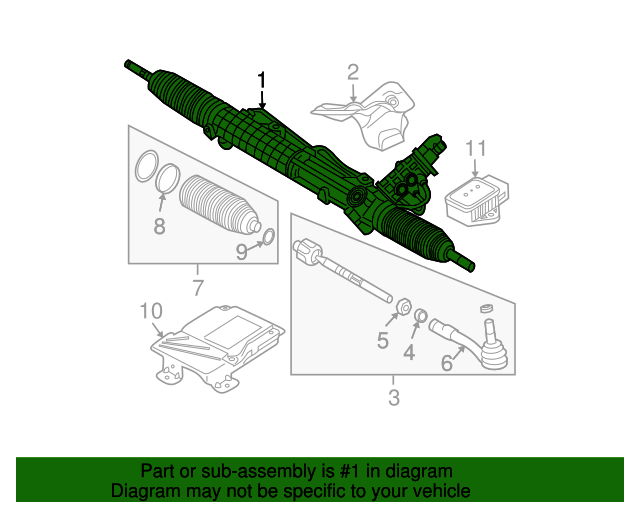 1
2
11
8
9
7
10
5
4
6
3

Part or sub-assembly is #1 in diagram
Diagram may not be specific to your vehicle