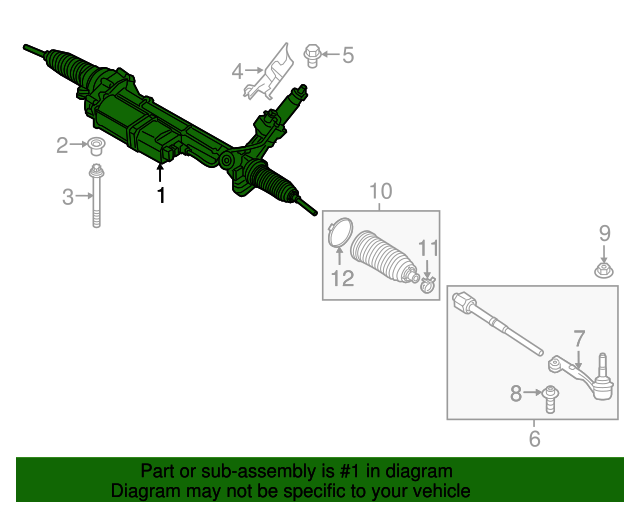 4
5
2
3
1
10
11
12
9
7
8
6

Part or sub-assembly is #1 in diagram
Diagram may not be specific to your vehicle