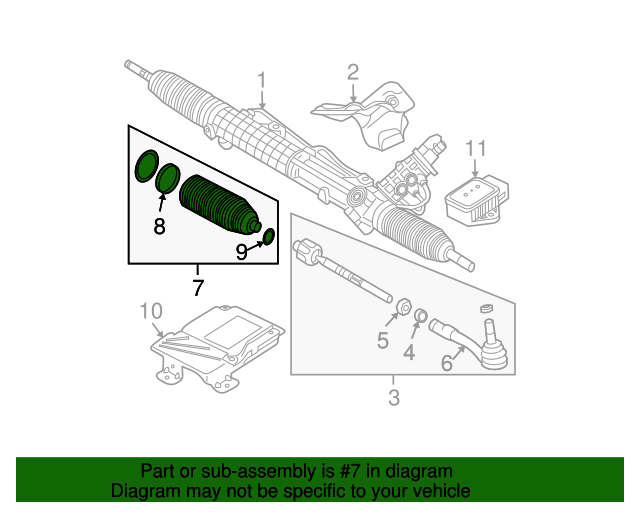 1
2
11
8
9
7
10
5
4
6
3

Part or sub-assembly is #7 in diagram
Diagram may not be specific to your vehicle