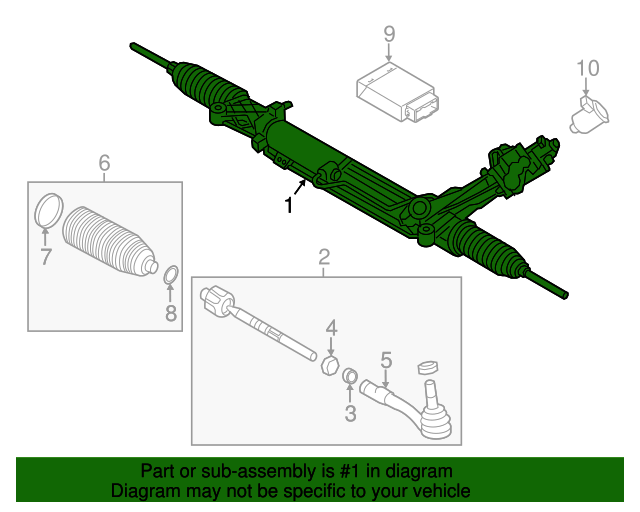 9

10

6

1

7

8

2

4

5

3

Part or sub-assembly is #1 in diagram
Diagram may not be specific to your vehicle