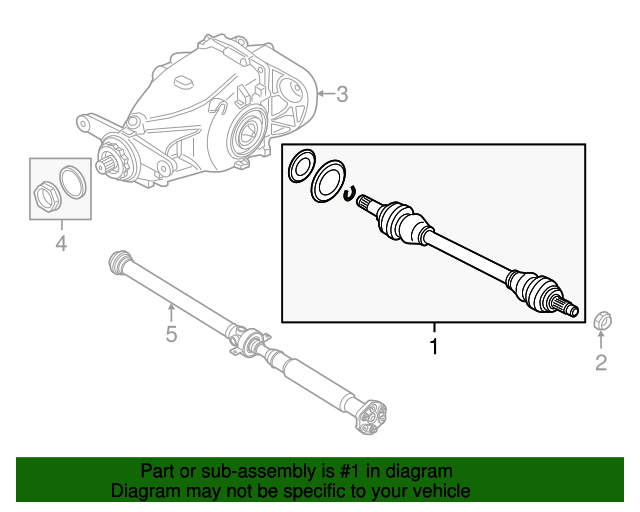 3

4

5

1

2

Part or sub-assembly is #1 in diagram
Diagram may not be specific to your vehicle