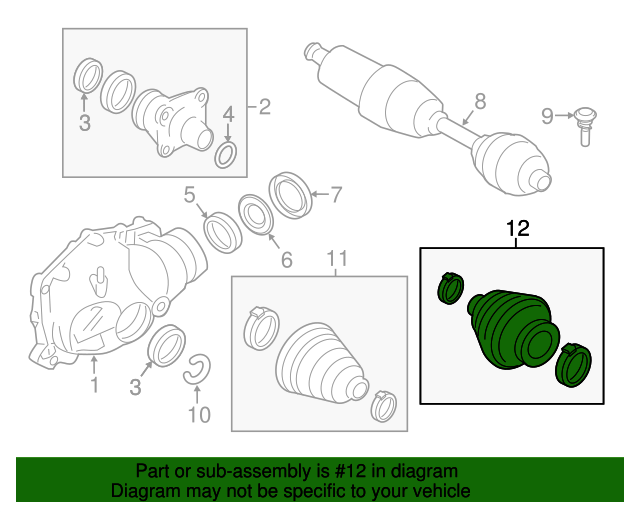 3
4
2
8
9
5
7
6
12
11
1
3
10

Part or sub-assembly is #12 in diagram
Diagram may not be specific to your vehicle