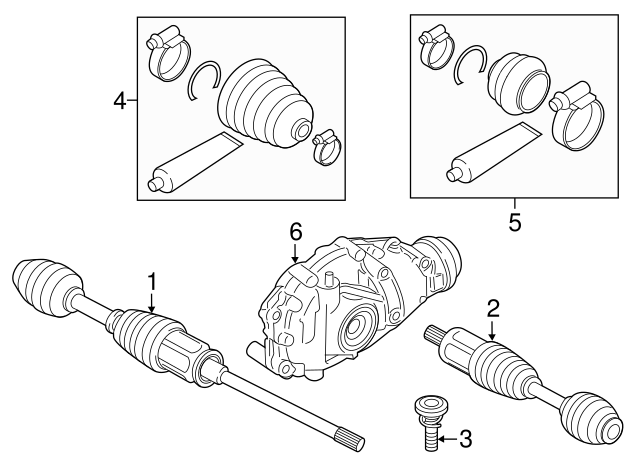 4
5
6
1
2
3