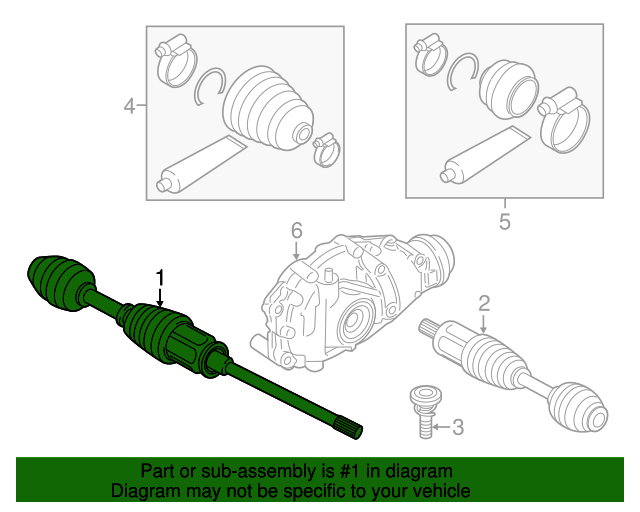 4

5

6

1

2

3

Part or sub-assembly is #1 in diagram
Diagram may not be specific to your vehicle