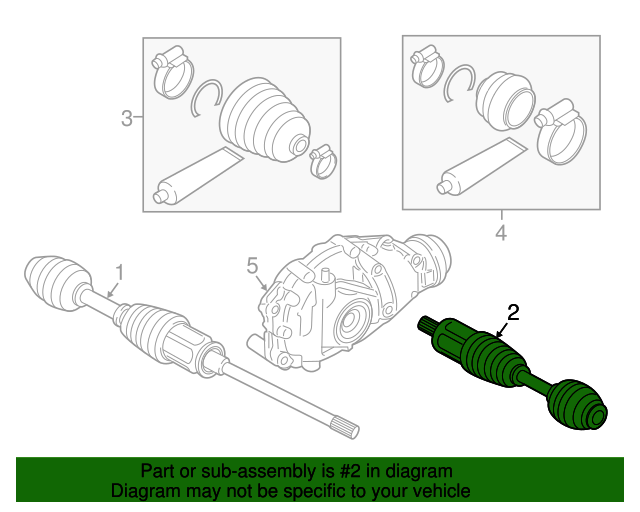 3

4

1

5

2

Part or sub-assembly is #2 in diagram
Diagram may not be specific to your vehicle