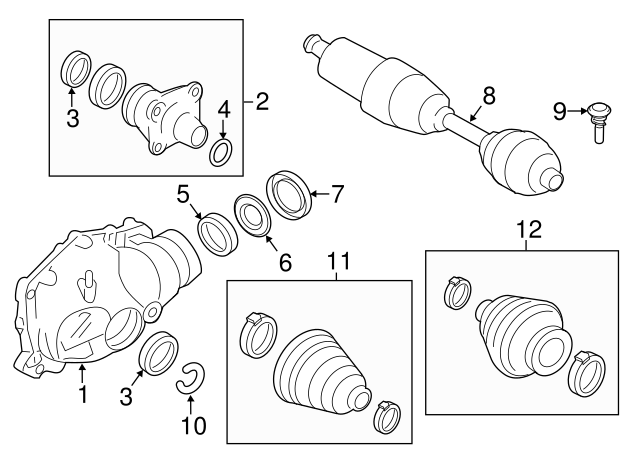 3
4
2
8
9
5
7
6
11
12
1
3
10