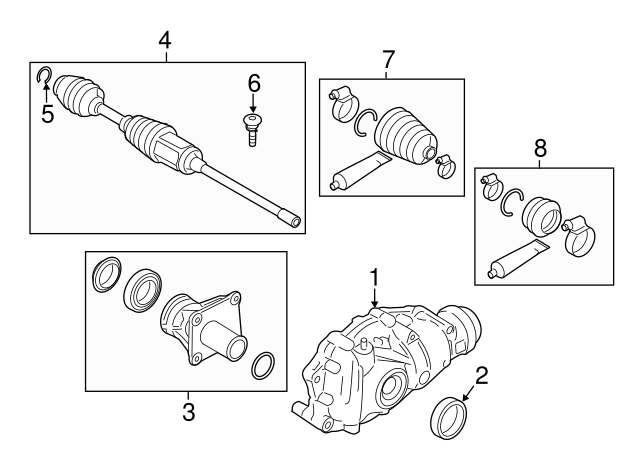 4
5
6
7
8
3
1
2