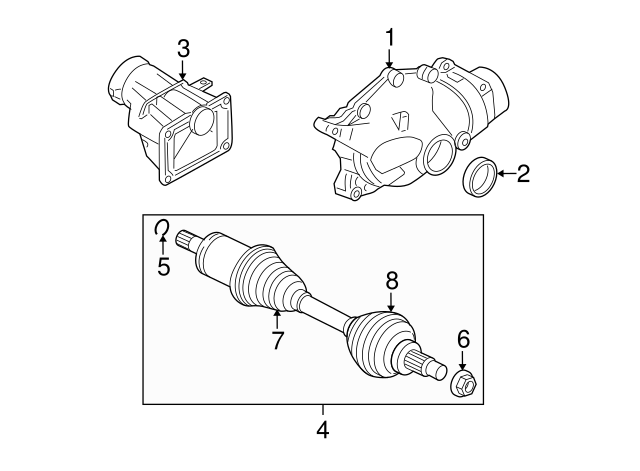 3
1
2
5
8
7
6
4