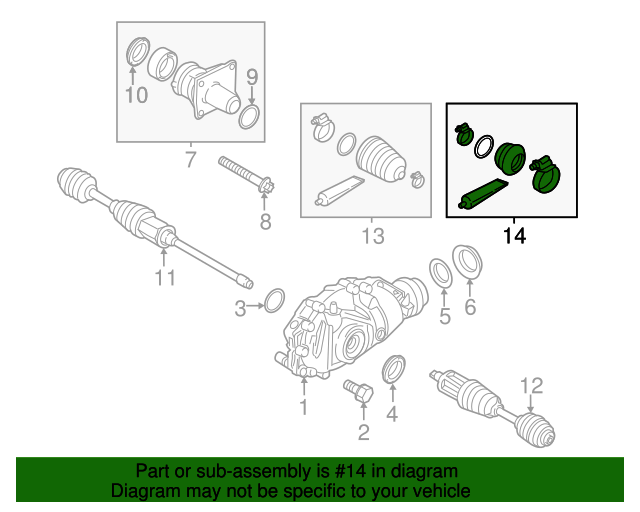 10
9
7
8
13
14
11
3
5
6
1
2
4
12

Part or sub-assembly is #14 in diagram
Diagram may not be specific to your vehicle