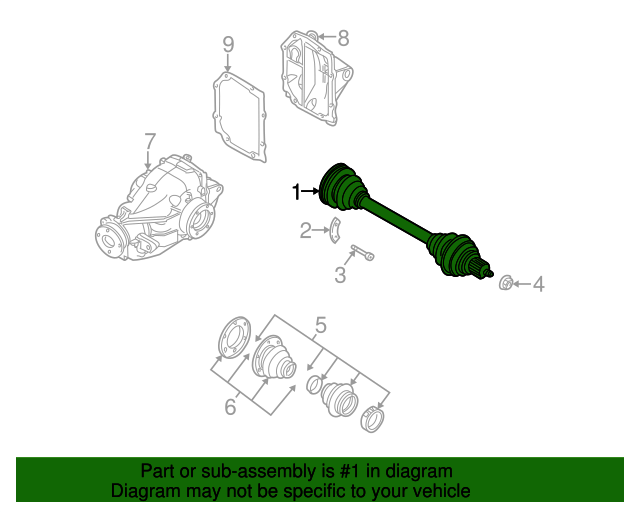 9
8
7
1
2
3
4
5
6

Part or sub-assembly is #1 in diagram
Diagram may not be specific to your vehicle