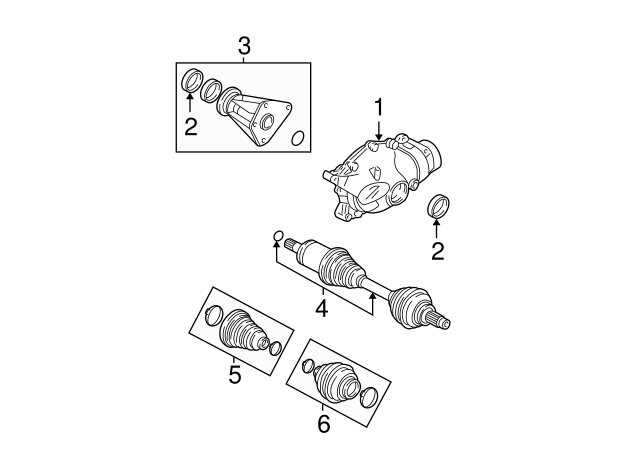 3
2
1
2
4
5
6