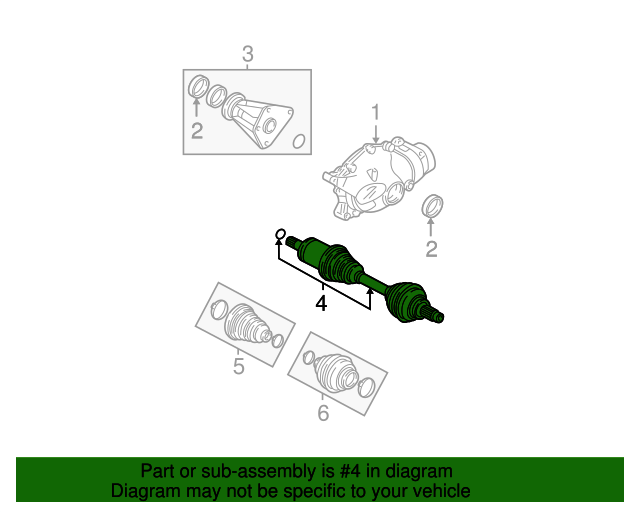 3

2

1

2

4

5

6

Part or sub-assembly is #4 in diagram
Diagram may not be specific to your vehicle