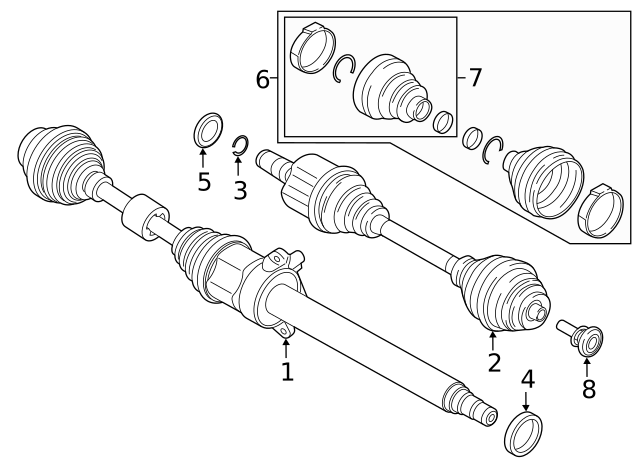 6
7
5
3
1
2
4
8