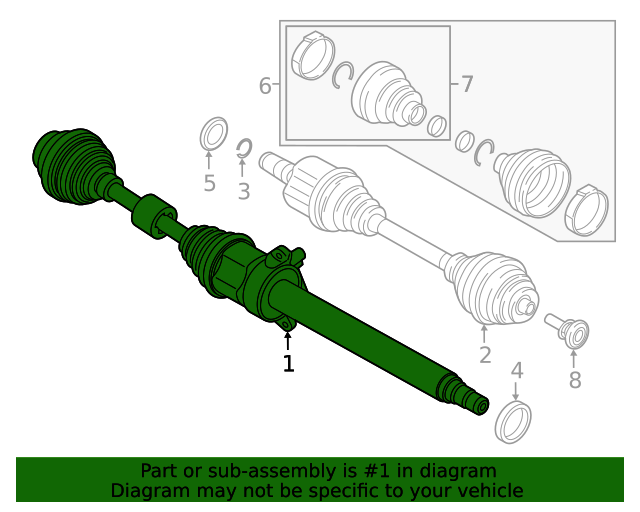 6
7
5
3
1
2
8
4

Part or sub-assembly is #1 in diagram
Diagram may not be specific to your vehicle