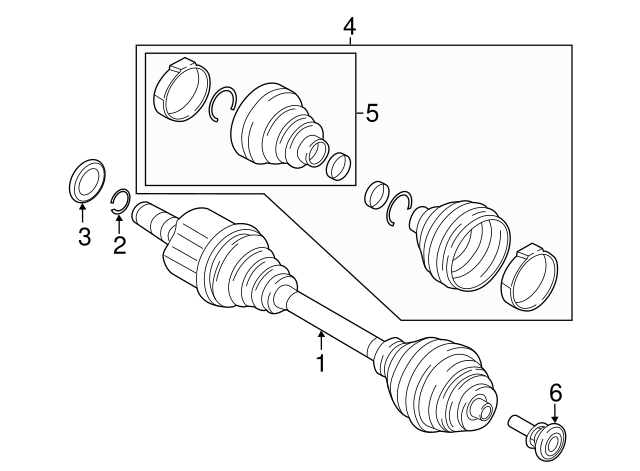 4
5
3
2
1
6