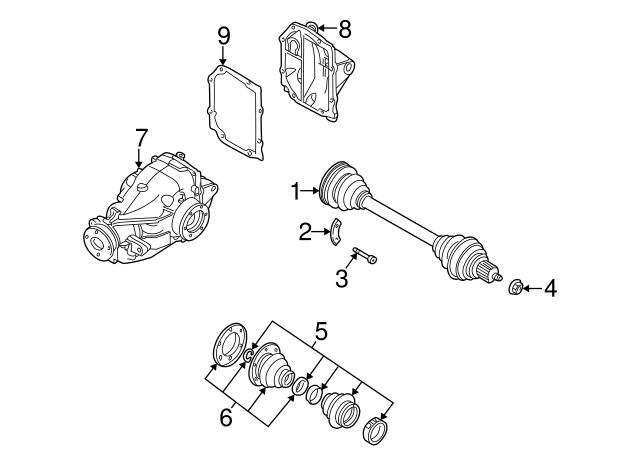 9
8
7
1
2
3
4
5
6