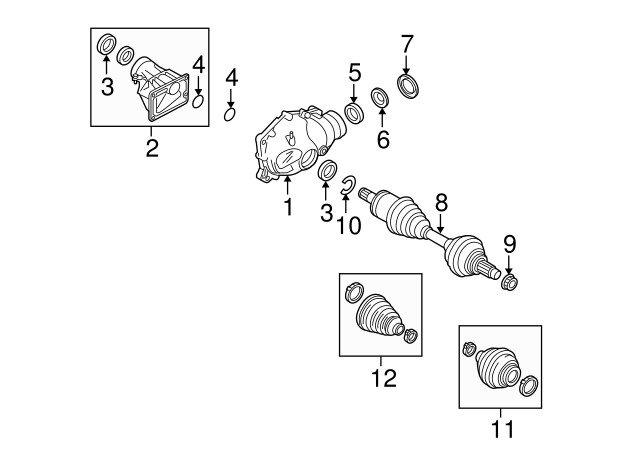 3
4
2
4
5
7
6
1
3
10
8
9
12
11