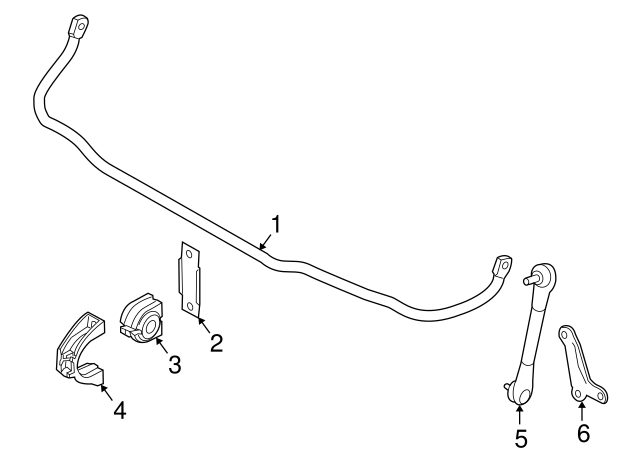 1
2
3
4
5
6