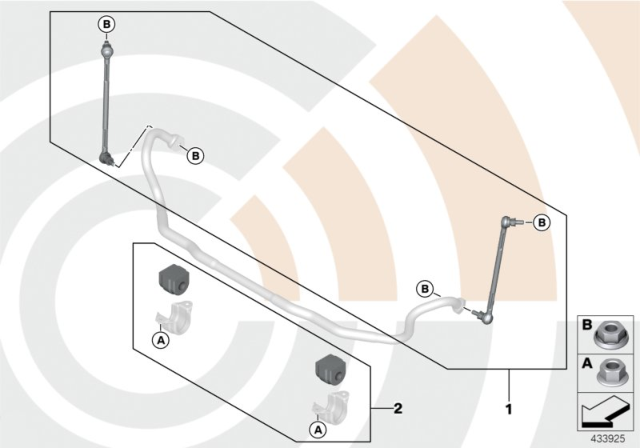 B
B
B
B
A
A
2
1
B
A
433925