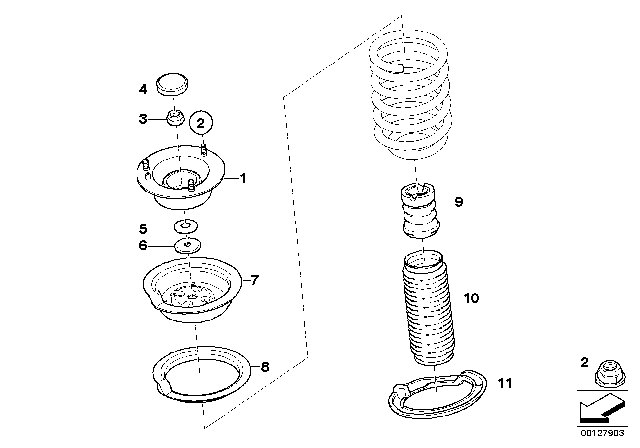 4
3
2
1
5
6
7
8
9
10
11
2
00127903