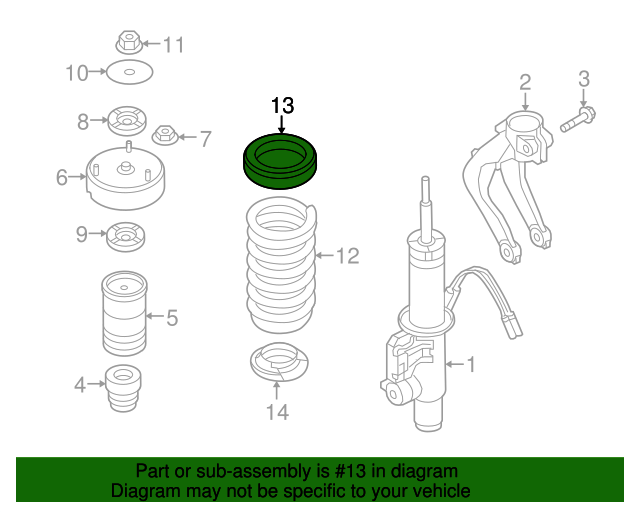 11
10
8
7
6
9
5
4
13
12
14
2
3
1

Part or sub-assembly is #13 in diagram
Diagram may not be specific to your vehicle