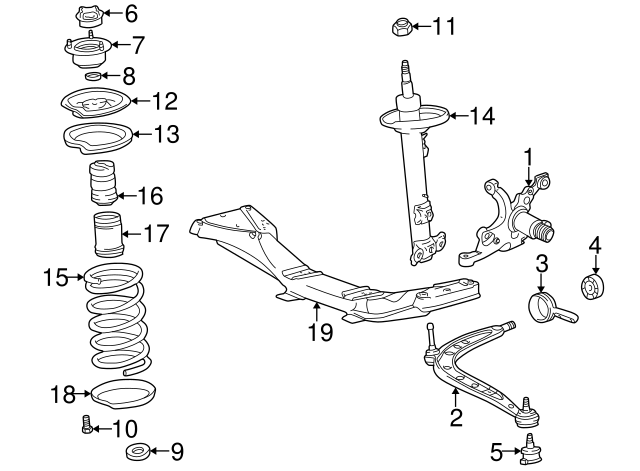 6
7
8
12
13
16
17
15
18
10
9
11
14
1
4
3
19
2
5