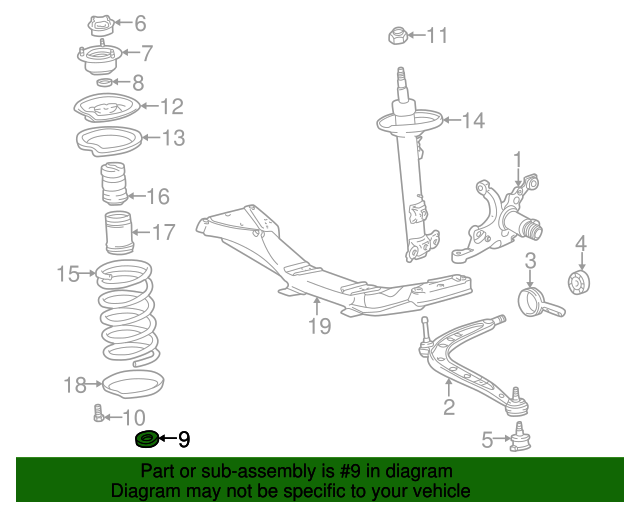 6
7
8
12
13
16
17
15
18
10
9
11
14
1
4
3
19
2
5

Part or sub-assembly is #9 in diagram
Diagram may not be specific to your vehicle