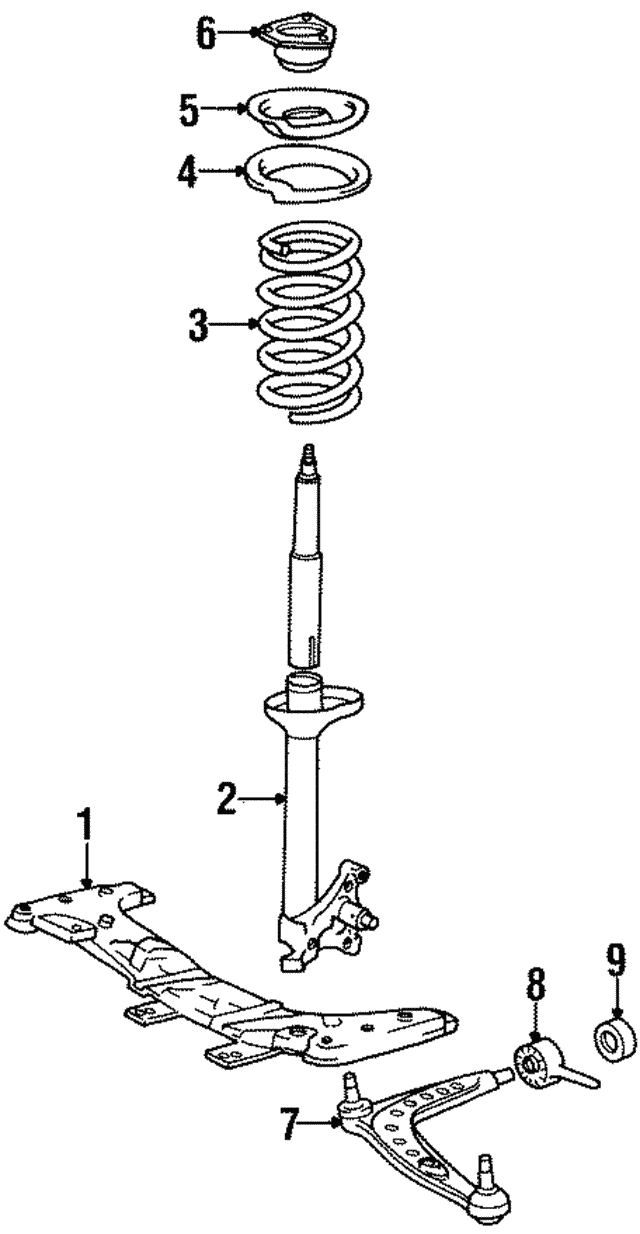 6
5
4
3
2
1
8
9
7