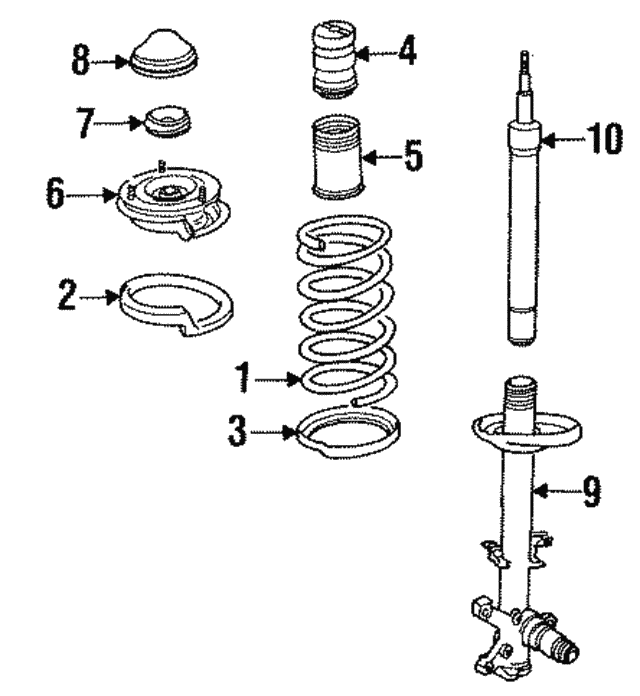 8
4
7
10
5
6
2
1
3
9