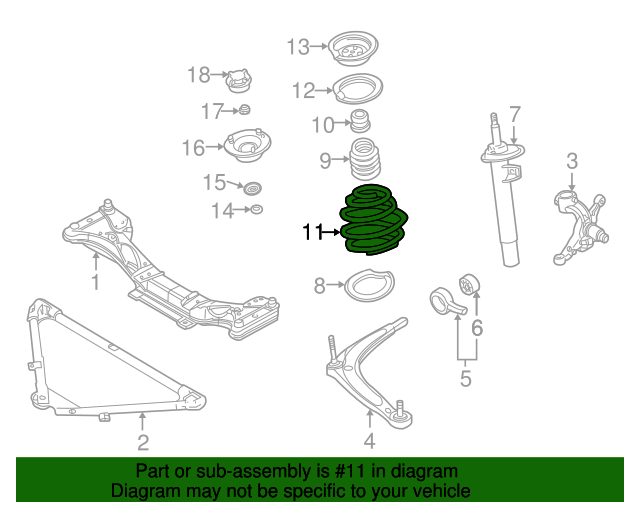 13
18
12
17
10
7
16
9
3
15
14
11
1
8
6
5
2
4
Part or sub-assembly is #11 in diagram
Diagram may not be specific to your vehicle