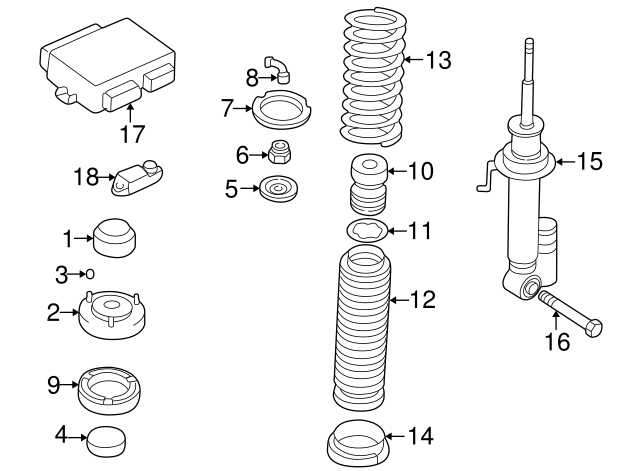 17
18
1
3
2
9
4
8
7
6
5
13
10
11
12
14
15
16