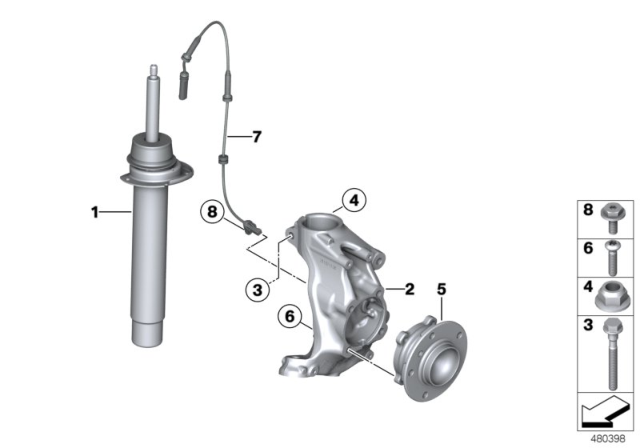 7
1
8
4
3
2
5
6
8
6
4
3
480398