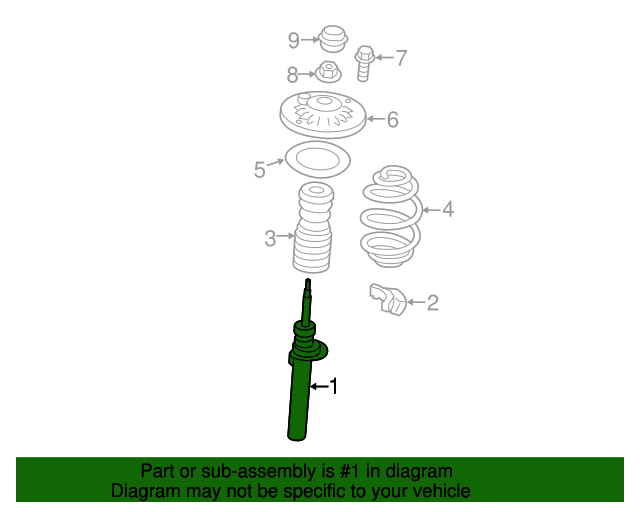 9
7
8
6
5
4
3
2
1

Part or sub-assembly is #1 in diagram
Diagram may not be specific to your vehicle