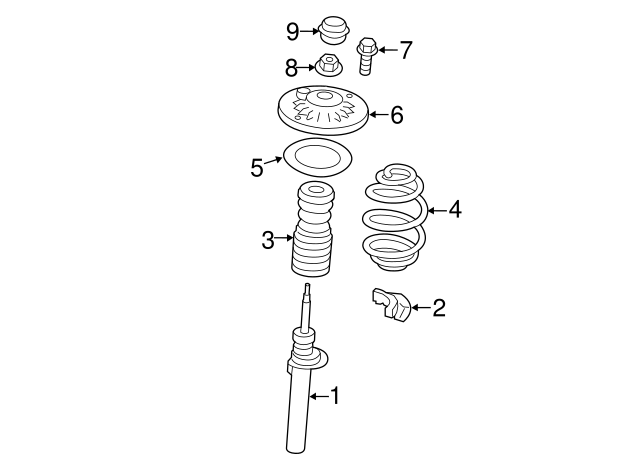 9
7
8
6
5
4
3
2
1