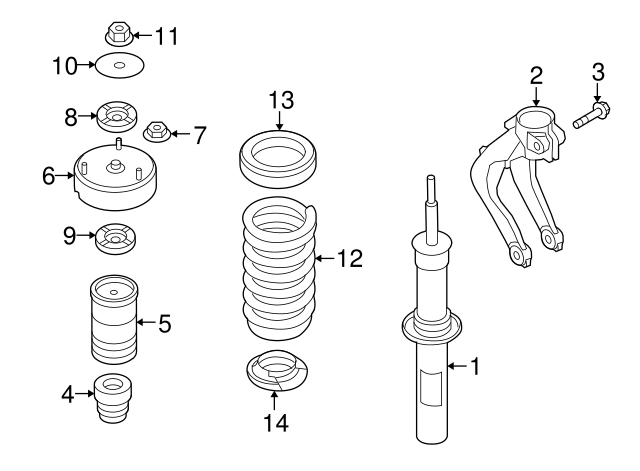 11
10
8
7
6
9
5
4
13
12
14
2
3
1