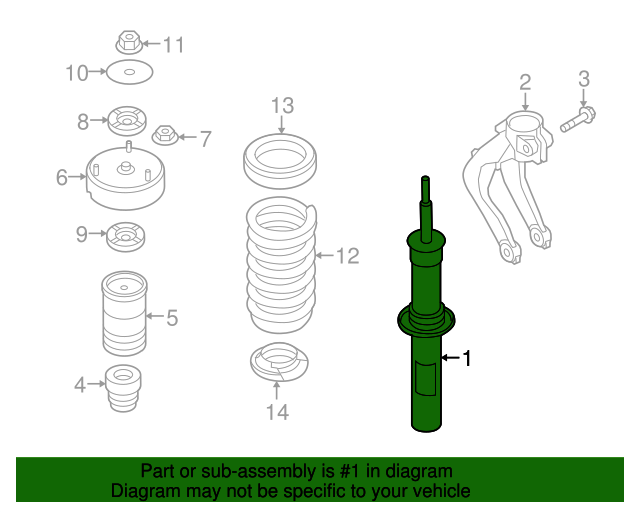 11
10
8
7
6
9
5
4
13
12
14
2
3
1

Part or sub-assembly is #1 in diagram
Diagram may not be specific to your vehicle