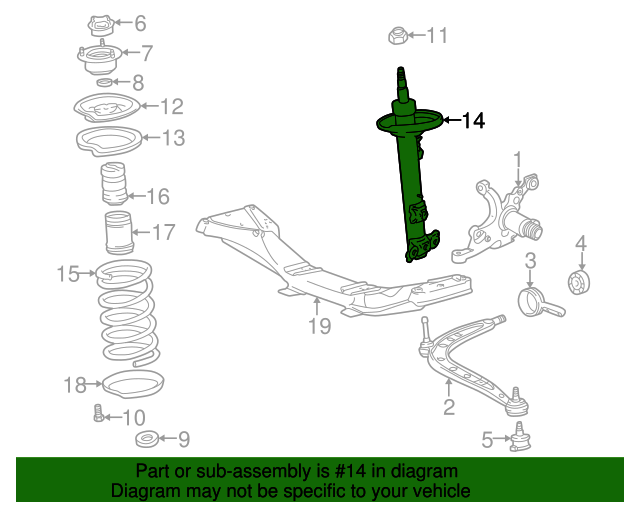 6
7
8
12
13
16
17
15
18
10
9
11
14
1
4
3
19
2
5

Part or sub-assembly is #14 in diagram
Diagram may not be specific to your vehicle