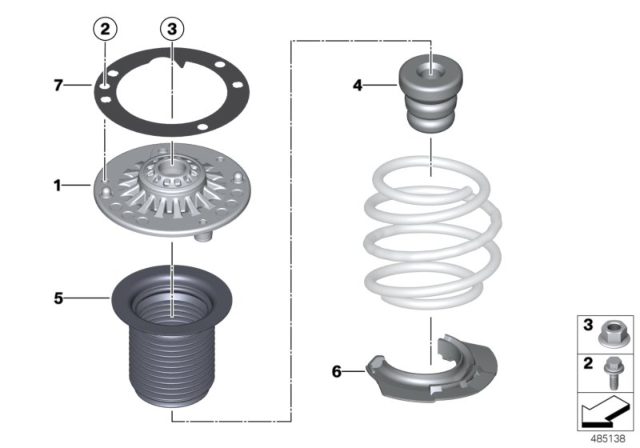 2
3
7
1
5
4
6
3
2
485138