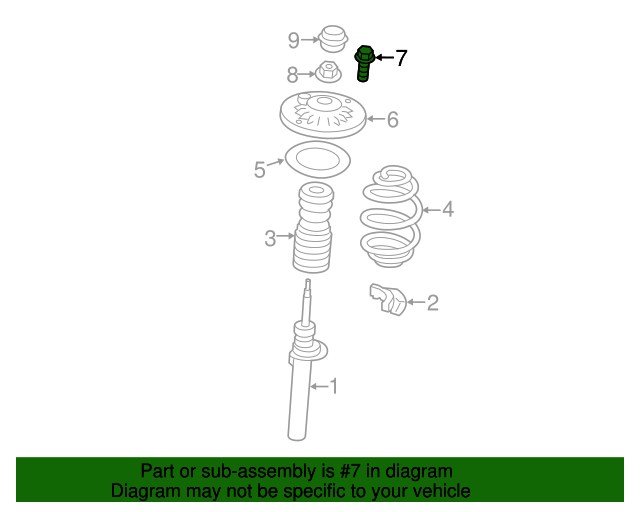 9
7
8
6
5
4
3
2
1

Part or sub-assembly is #7 in diagram
Diagram may not be specific to your vehicle