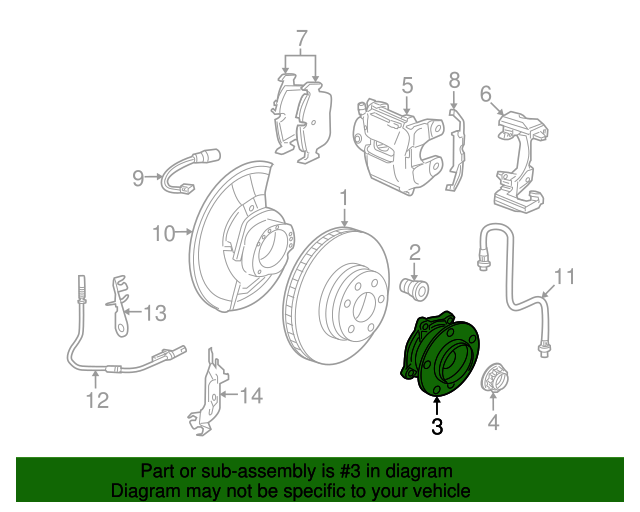 7
5
8
6
9
10
1
2
11
13
12
14
3
4

Part or sub-assembly is #3 in diagram
Diagram may not be specific to your vehicle