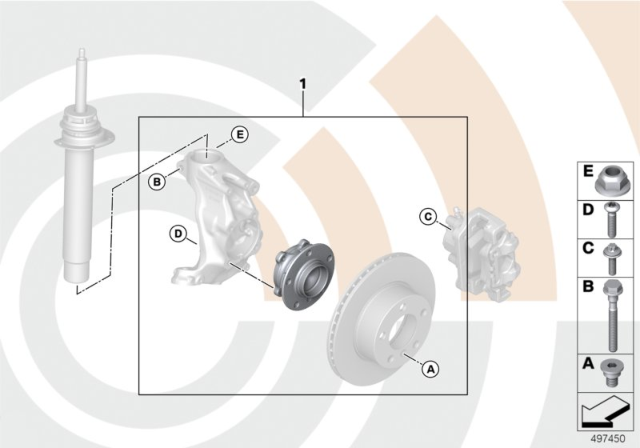 1

E

B

D

C

A

E

D

C

B

A

497450