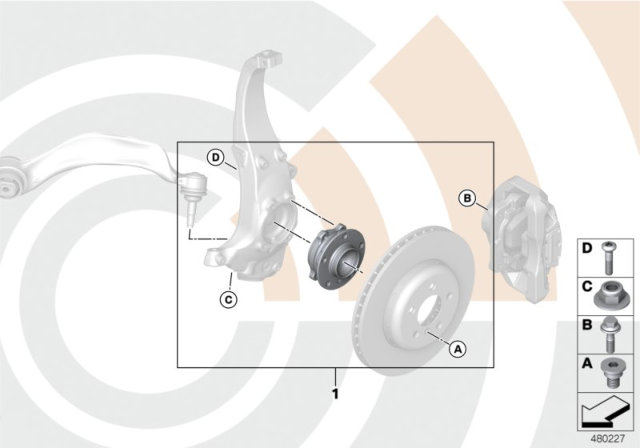 D
B
C
A
1
D
C
B
A
480227