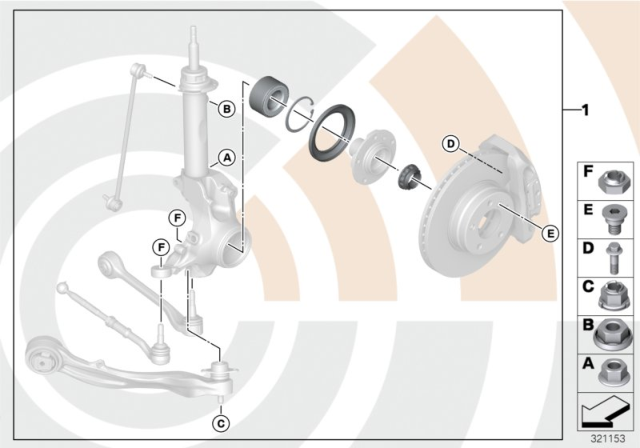 B
A
F
F
C
D
E
1
F
E
D
C
B
A
321153